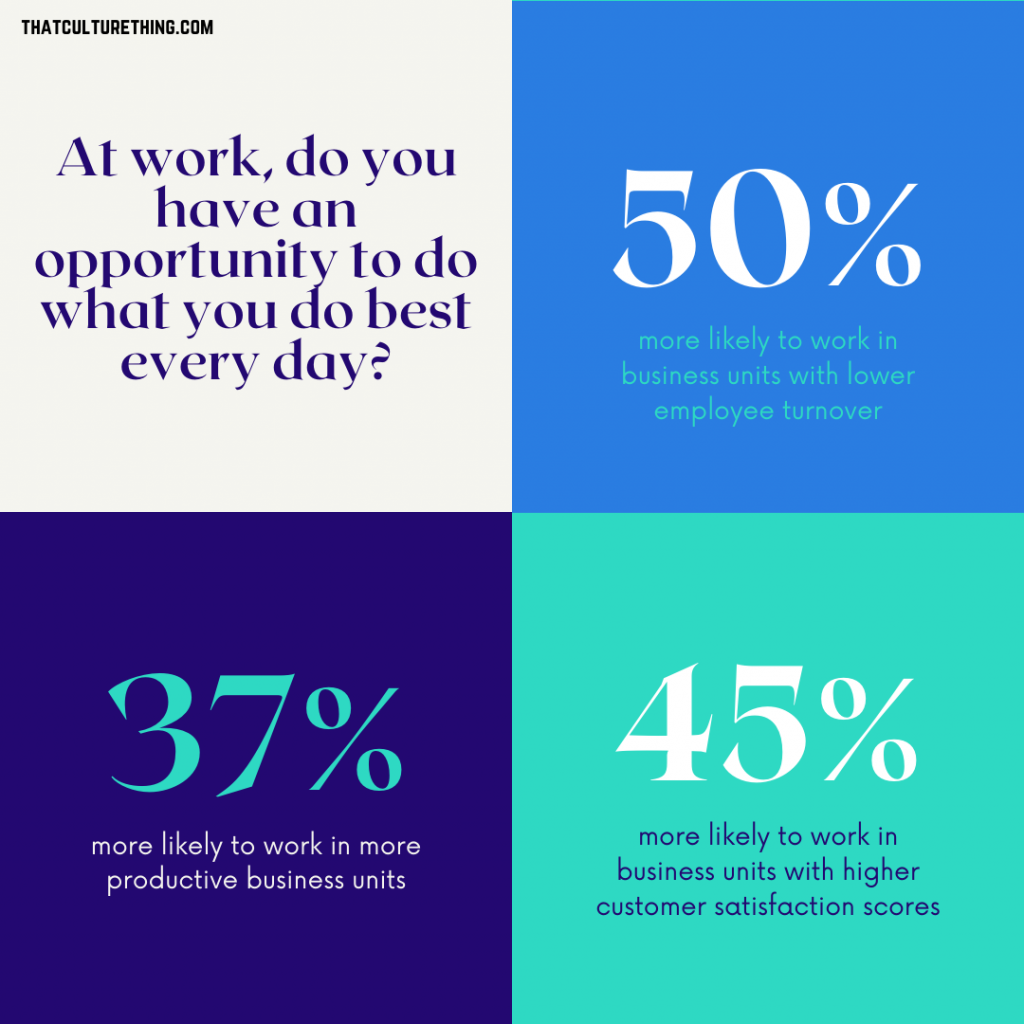 THATCULTURETHING.COM

At work, do you have an opportunity to do what you do best every day?

50%

more likely to work in business units with lower employee turnover

37%

more likely to work in more productive business units

45%

more likely to work in business units with higher customer satisfaction scores