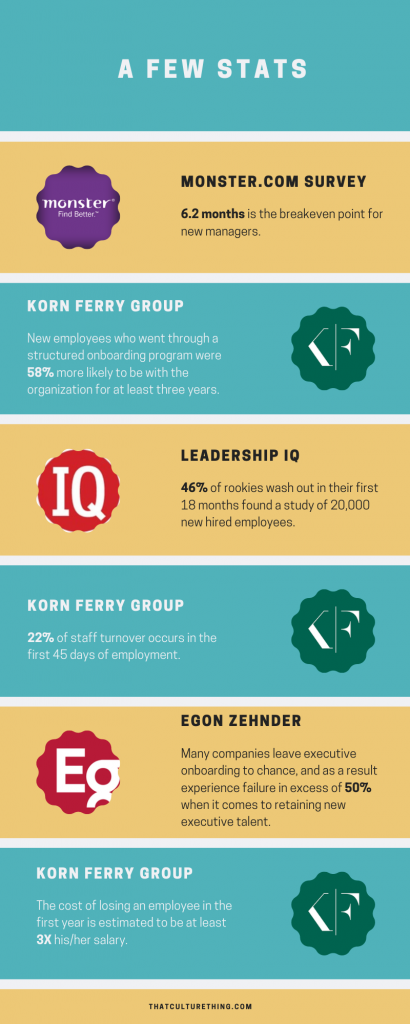 A FEW STATS

monster
Find Better.™

MONSTER.COM SURVEY

6.2 months is the breakeven point for new managers.

KORN FERRY GROUP

New employees who went through a structured onboarding program were 58% more likely to be with the organization for at least three years.

KF

IQ

LEADERSHIP IQ

46% of rookies wash out in their first 18 months found a study of 20,000 new hired employees.

KORN FERRY GROUP

22% of staff turnover occurs in the first 45 days of employment.

KF

Eg

EGON ZEHNDER

Many companies leave executive onboarding to chance, and as a result experience failure in excess of 50% when it comes to retaining new executive talent.

KORN FERRY GROUP

The cost of losing an employee in the first year is estimated to be at least 3X his/her salary.

KF

THATCULTURETHING.COM